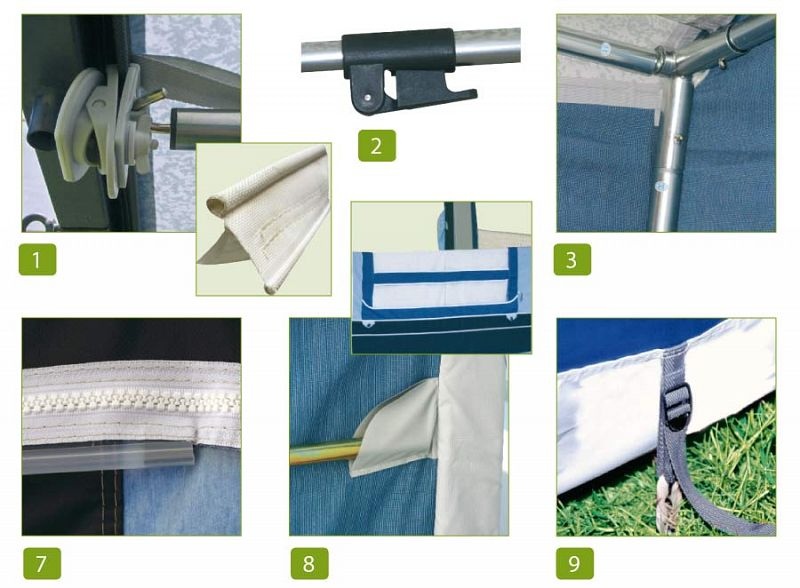 1

2

3

7

8

9